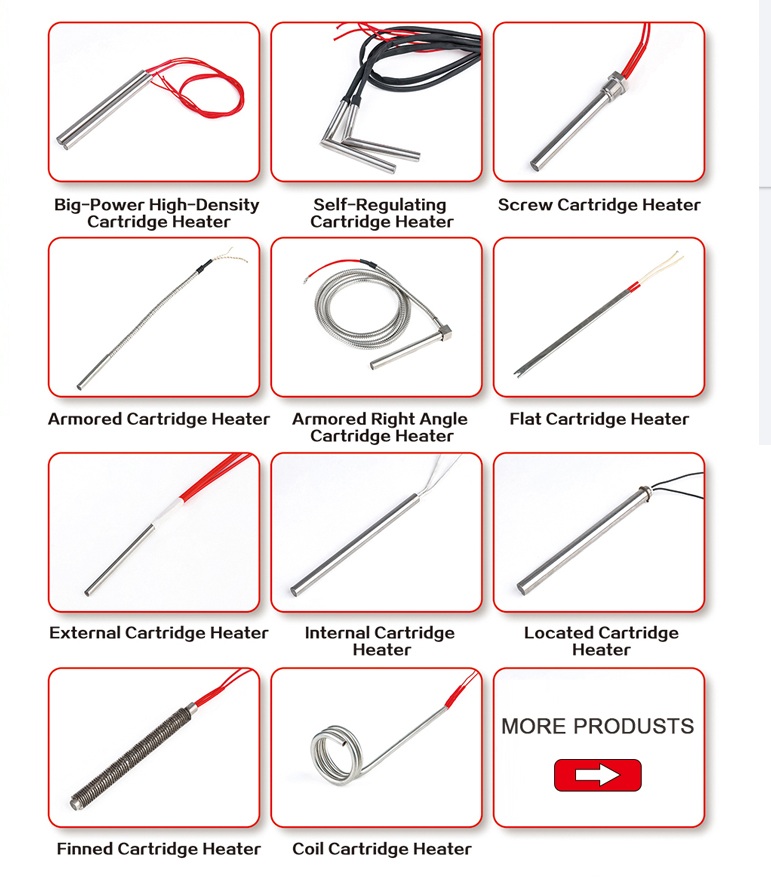 Big-Power High-Density Cartridge Heater

Self-Regulating Cartridge Heater

Screw Cartridge Heater

Armored Cartridge Heater

Armored Right Angle Cartridge Heater

Flat Cartridge Heater

External Cartridge Heater

Internal Cartridge Heater

Located Cartridge Heater

Finned Cartridge Heater

Coil Cartridge Heater

MORE PRODUSTS